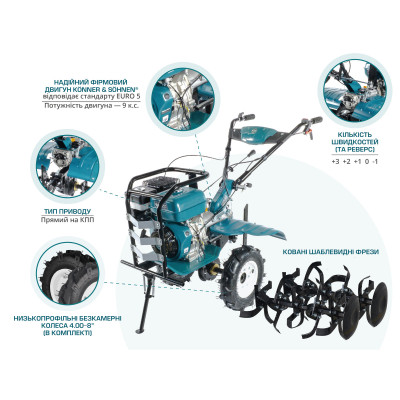 НАДІЙНИЙ ФІРМОВИЙ ДВИГУН KÖNNER & SÖHNEN®
відповідає стандарту EURO 5
Потужність двигуна — 9 к.с.

КІЛЬКІСТЬ ШВИДКОСТЕЙ (ТА РЕВЕРС)
+3 +2 +1 0 -1

ТИП ПРИВОДУ
Прямий на КПП

КОВАНІ ШАБЛЕВИДНІ ФРЕЗИ

НИЗЬКОПРОФІЛЬНІ БЕЗКАМЕРНІ КОЛЕСА 4.00-8" (В КОМПЛЕКТІ)