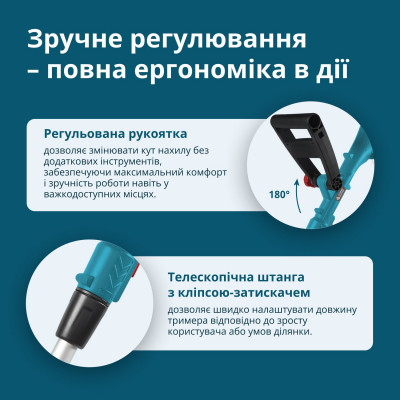 Зручне регулювання – повна ергономіка в дії

Регульована рукоятка

дозволяє змінювати кут нахилу без додаткових інструментів, забезпечуючи максимальний комфорт і зручність роботи навіть у важкодоступних місцях.

180°

Телескопічна штанга з кліпсою-затискачем

дозволяє швидко налаштувати довжину тримера відповідно до зросту користувача або умов ділянки.