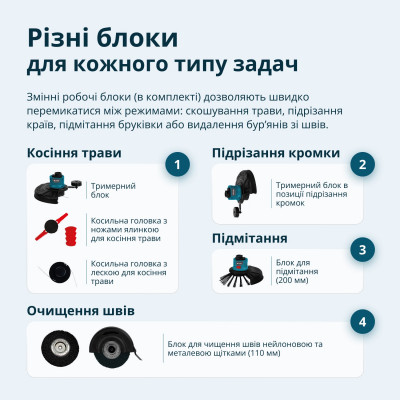 Різні блоки
для кожного типу задач

Змінні робочі блоки (в комплекті) дозволяють швидко перемикатися між режимами: скошування трави, підрізання країв, підмітання бруківки або видалення бур'янів зі швів.

Косіння трави

1

Тримерний блок

Косильна головка з ножами ялинкою для косіння трави

Косильна головка з лескою для косіння трави

Підрізання кромки

2

Тримерний блок в позиції підрізання кромок

Підмітання

3

Блок для підмітання (200 мм)

Очищення швів

4

Блок для чищення швів нейлоновою та металевою щітками (110 мм)