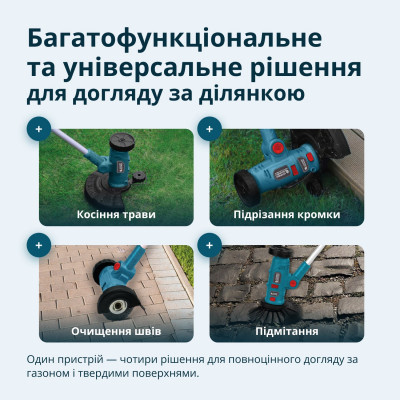 Багатофункціональне та універсальне рішення для догляду за ділянкою

+

Косіння трави

+

Підрізання кромки

+

Очищення швів

+

Підмітання

Один пристрій — чотири рішення для повноцінного догляду за газоном і твердими поверхнями.