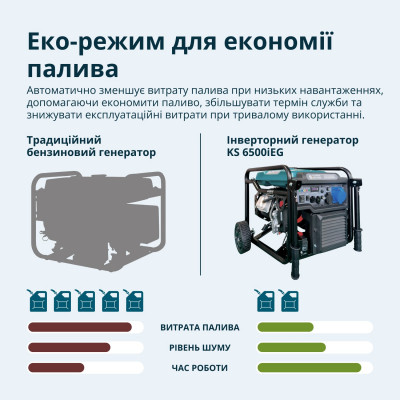 Еко-режим для економії палива

Автоматично зменшує витрату палива при низьких навантаженнях, допомагаючи економити паливо, збільшувати термін служби та знижувати експлуатаційні витрати при тривалому використанні.

Традиційний бензиновий генератор

Інверторний генератор KS 6500iEG

ВИТРАТА ПАЛИВА

РІВЕНЬ ШУМУ

ЧАС РОБОТИ