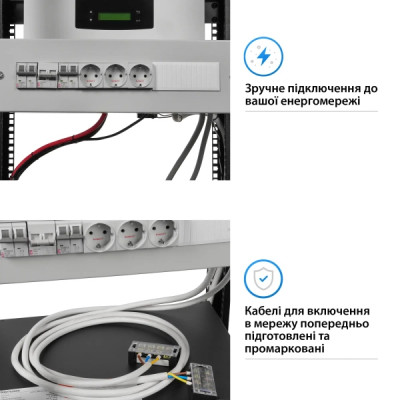 Зручне підключення до вашої енергомережі

Кабелі для включення в мережу попередньо підготовлені та промарковані